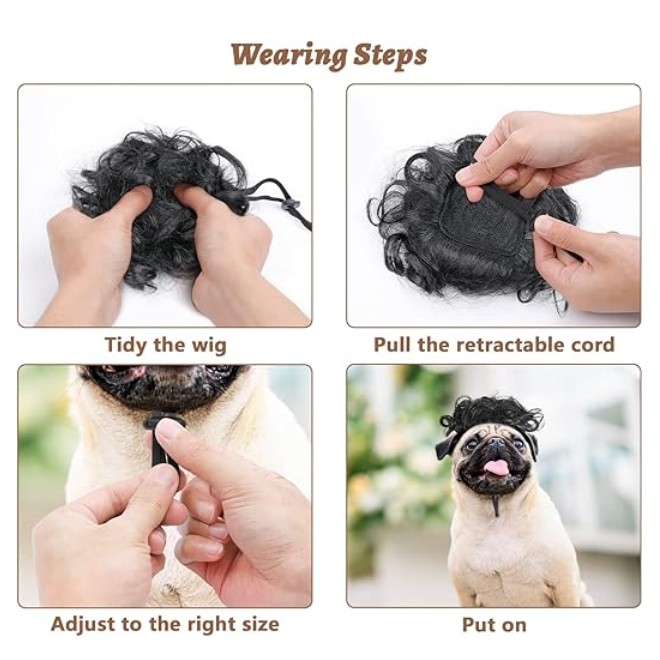 Wearing Steps

Tidy the wig

Pull the retractable cord

Adjust to the right size

Put on